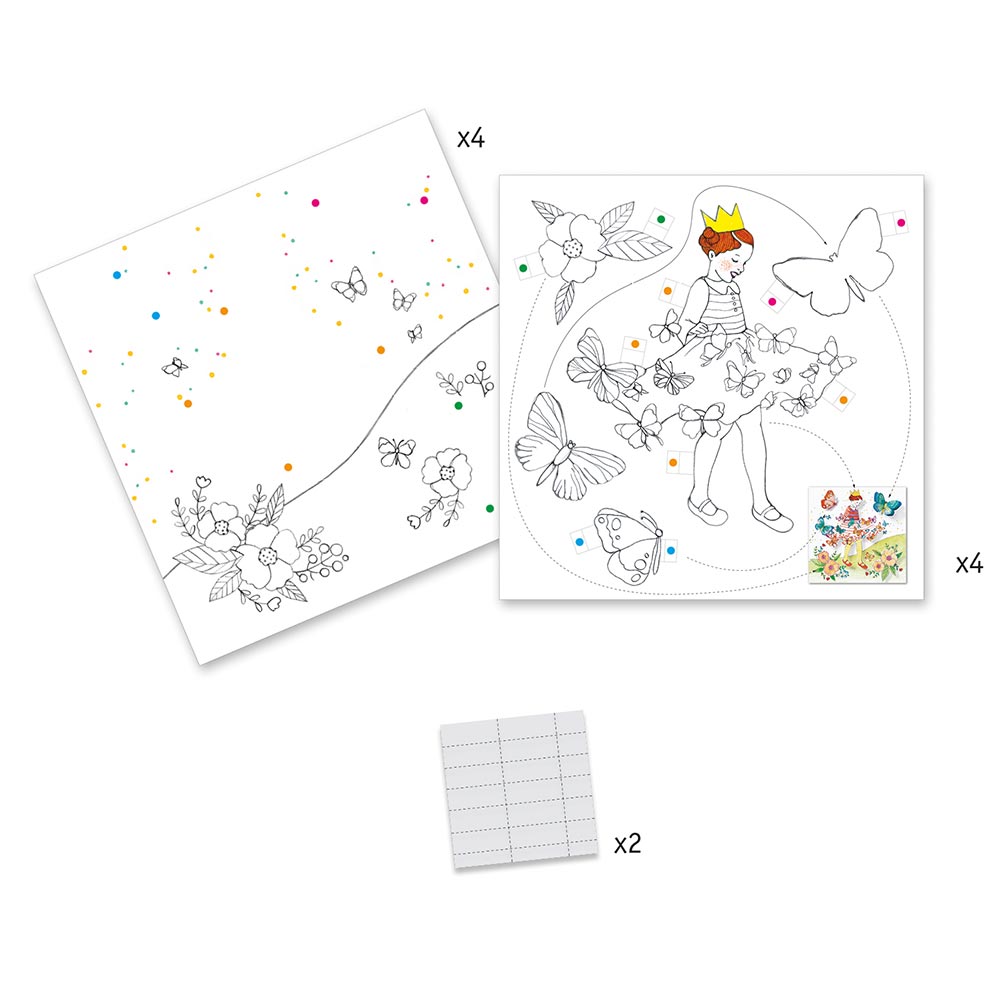 x4

x4

x2